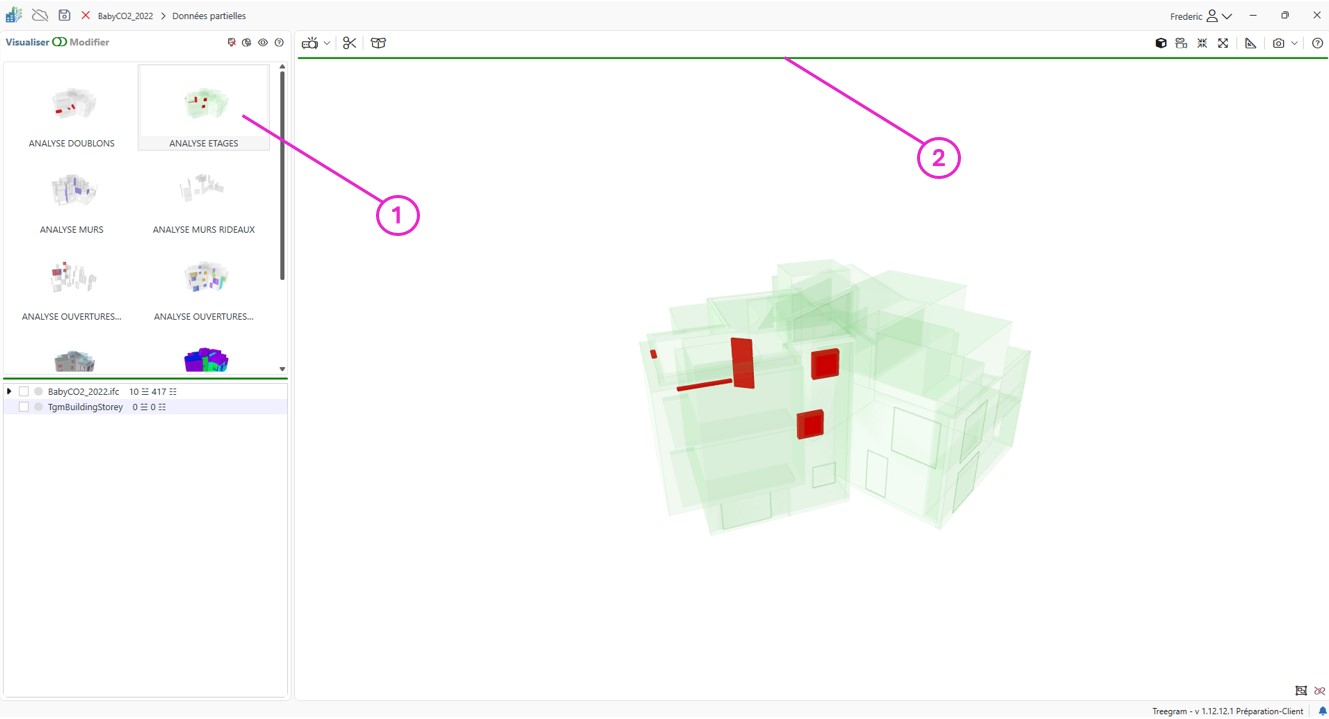 BabyCO2_2022 > Données partielles

Frederic

Visualiser Modifier

ANALYSE DOUBLONS

ANALYSE ETAGES

ANALYSE MURS

ANALYSE MURS RIDEAUX

ANALYSE OUVERTURES...

ANALYSE OUVERTURES...

BabyCO2_2022.ifc 10 417

TgmBuildingStorey 0 0

1

2

Treegram - v 1.12.12.1 Préparation-Client